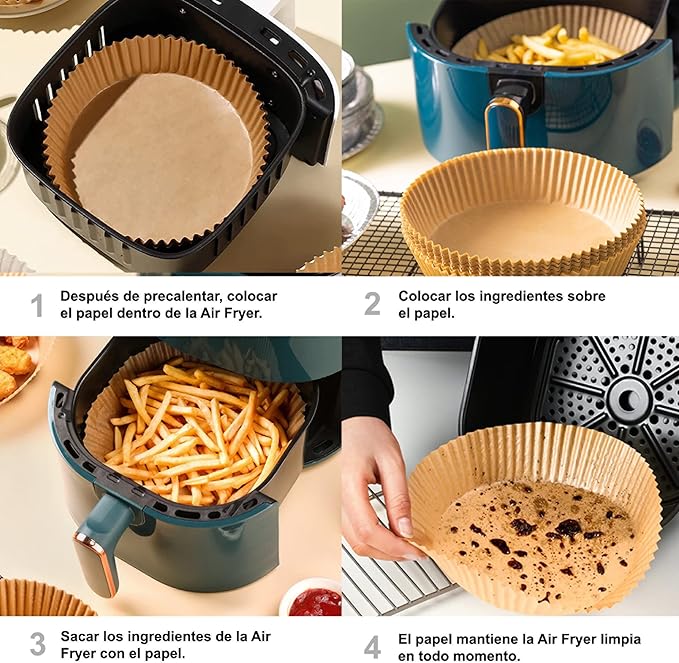 1 Después de precalentar, colocar el papel dentro de la Air Fryer.

2 Colocar los ingredientes sobre el papel.

3 Sacar los ingredientes de la Air Fryer con el papel.

4 El papel mantiene la Air Fryer limpia en todo momento.