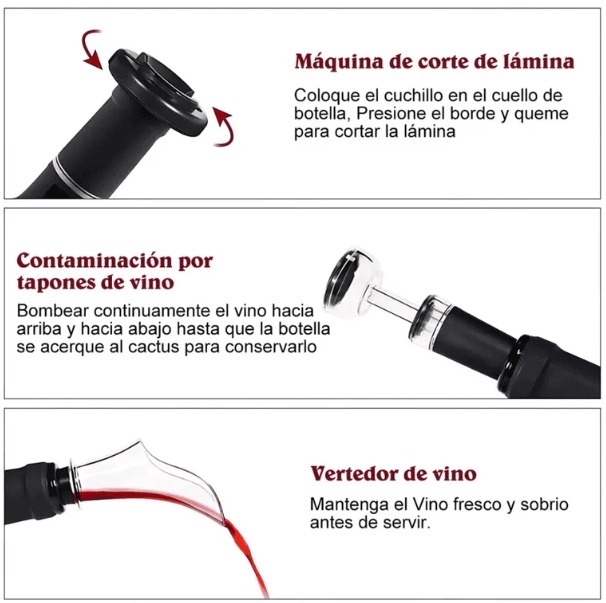 Máquina de corte de lámina

Coloque el cuchillo en el cuello de botella, Presione el borde y queme para cortar la lámina

Contaminación por tapones de vino

Bombear continuamente el vino hacia arriba y hacia abajo hasta que la botella se acerque al cactus para conservarlo

Vertedor de vino

Mantenga el Vino fresco y sobrio antes de servir.